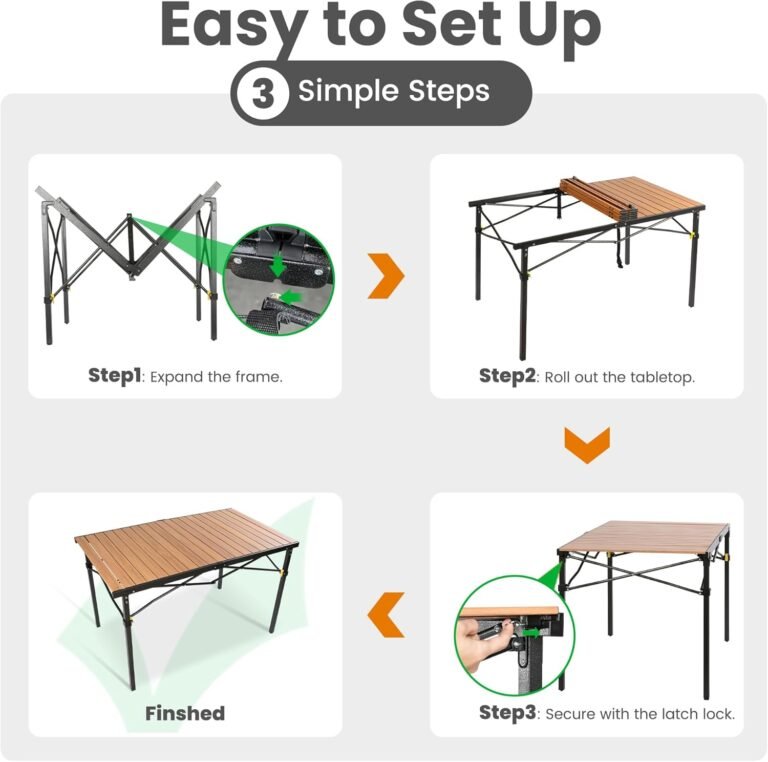 Easy to Set Up

3 Simple Steps

Step1: Expand the frame.

Step2: Roll out the tabletop.

Step3: Secure with the latch lock.

Finshed